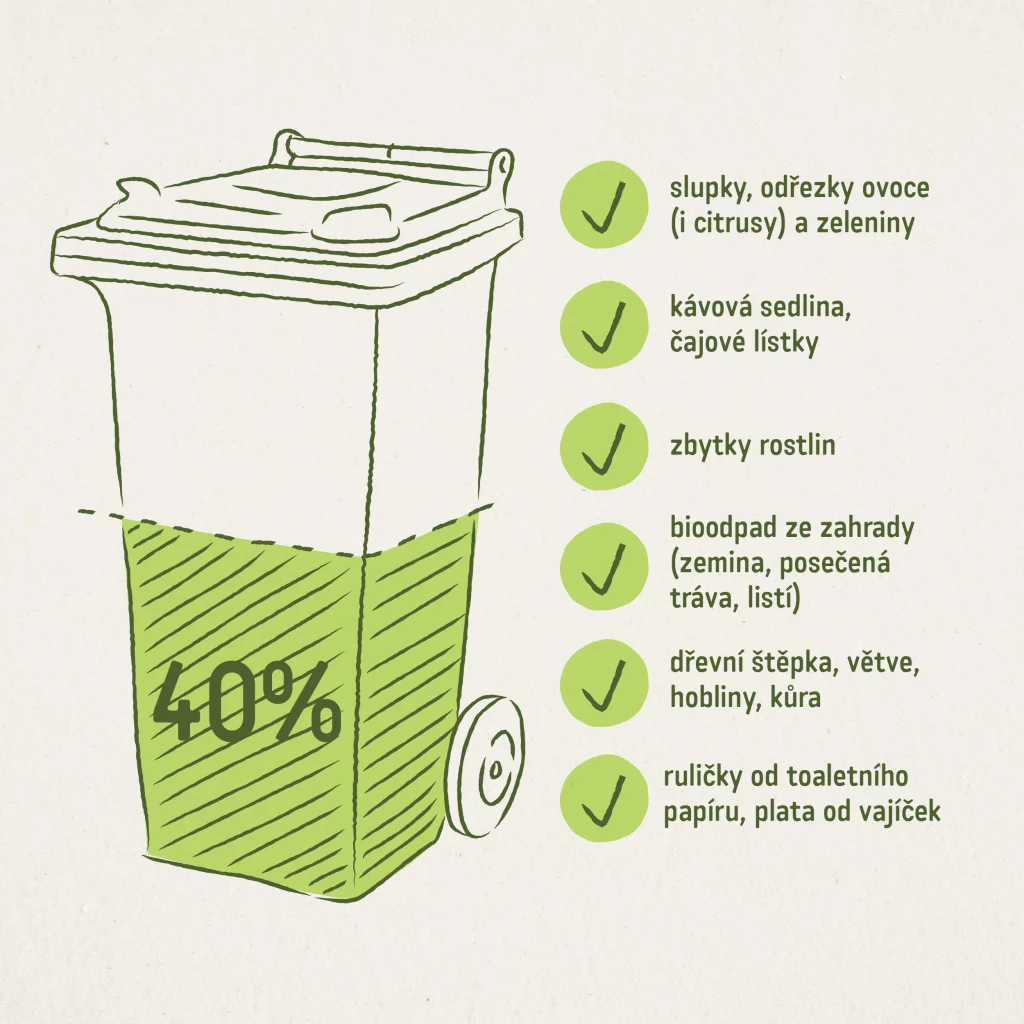 40%

slupky, odřezky ovoce (i citrusy) a zeleniny

kávová sedlina, čajové lístky

zbytky rostlin

bioodpad ze zahrady (zemina, posečená tráva, listí)

dřevní štěpka, větve, hobliny, kůra

ruličky od toaletního papíru, plata od vajíček